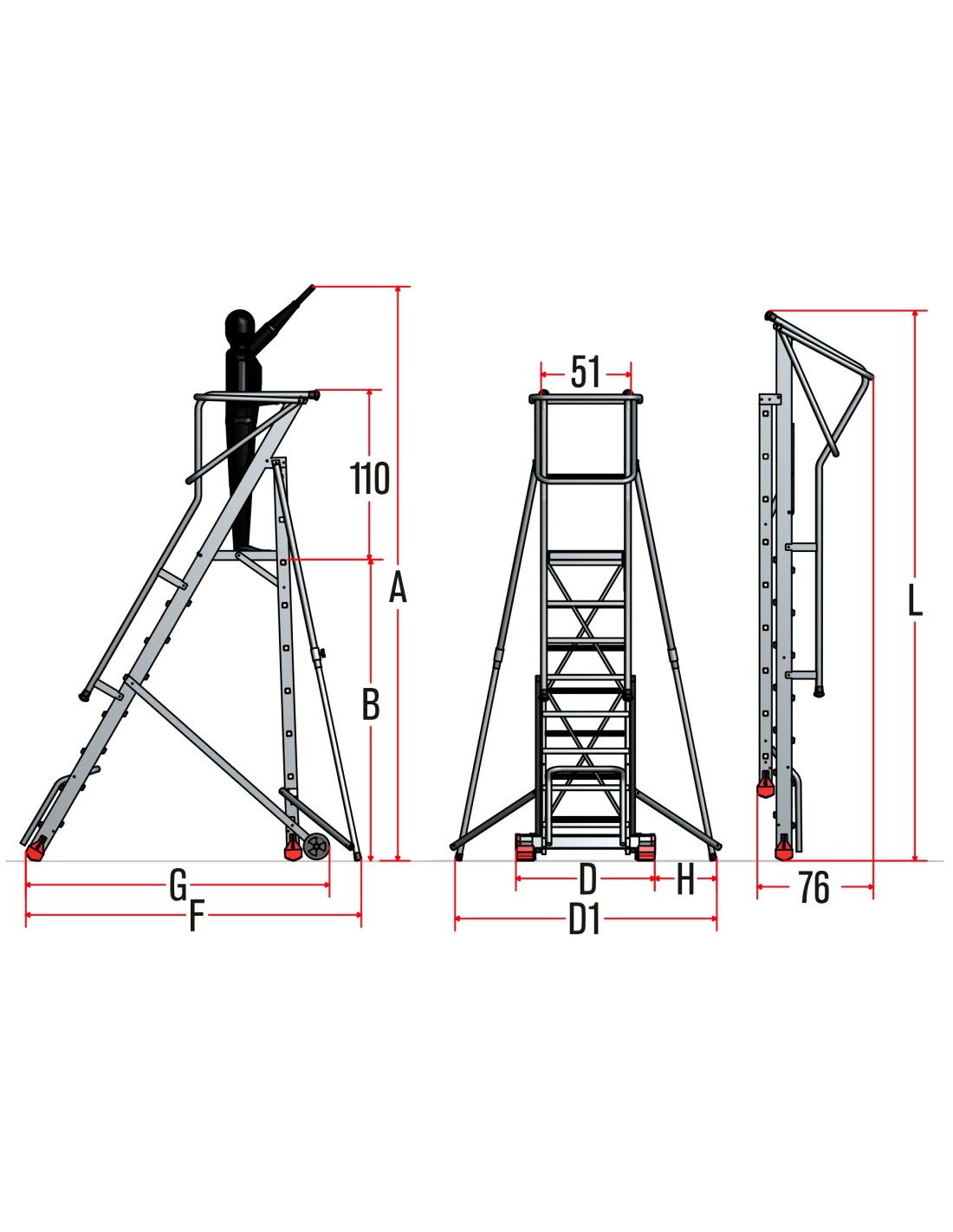 110
A
B
G
F
51
D
H
D1
L
76