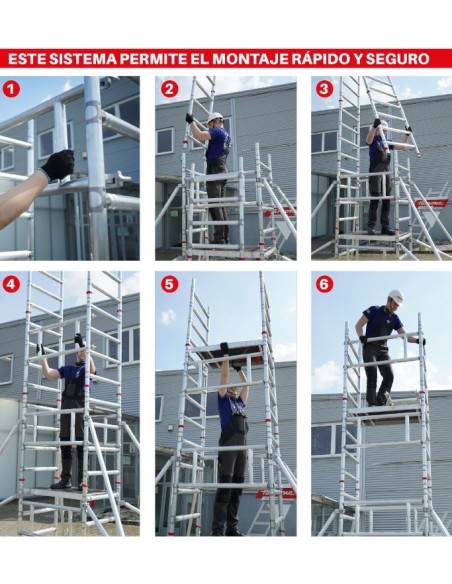 ESTE SISTEMA PERMITE EL MONTAJE RÁPIDO Y SEGURO

1

2

3

4

5

6