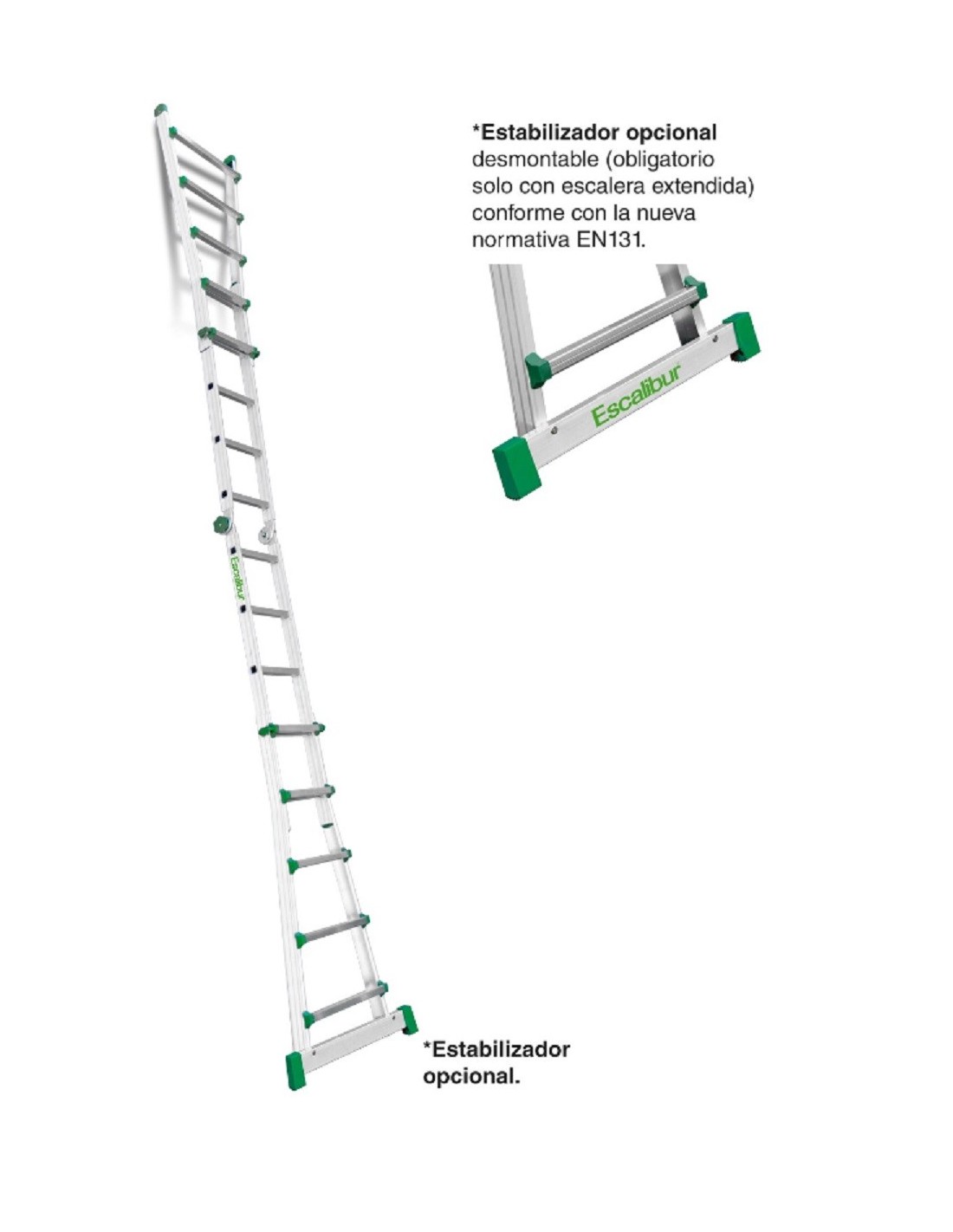 *Estabilizador opcional desmontable (obligatorio solo con escalera extendida) conforme con la nueva normativa EN131.

Escalibur

Escalibur

*Estabilizador opcional.