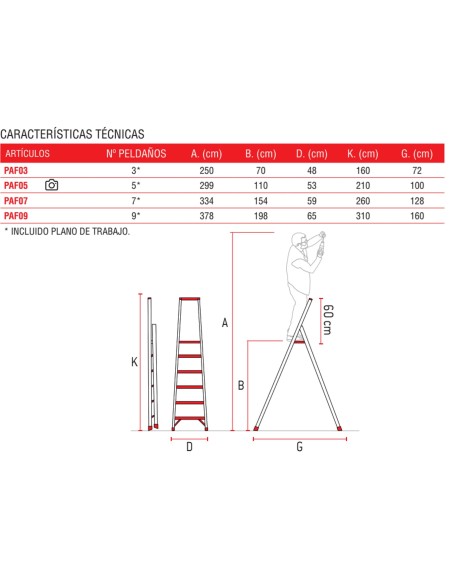 CARACTERÍSTICAS TÉCNICAS

| ARTÍCULOS | Nº PELDAÑOS | A. (cm) | B. (cm) | D. (cm) | K. (cm) | G. (cm) |
|---|---|---|---|---|---|---|
| PAF03 | 3* | 250 | 70 | 48 | 160 | 72 |
| PAF05 | 5* | 299 | 110 | 53 | 210 | 100 |
| PAF07 | 7* | 334 | 154 | 59 | 260 | 128 |
| PAF09 | 9* | 378 | 198 | 65 | 310 | 160 |

* INCLUIDO PLANO DE TRABAJO.

K

D

A

B

60 cm

G