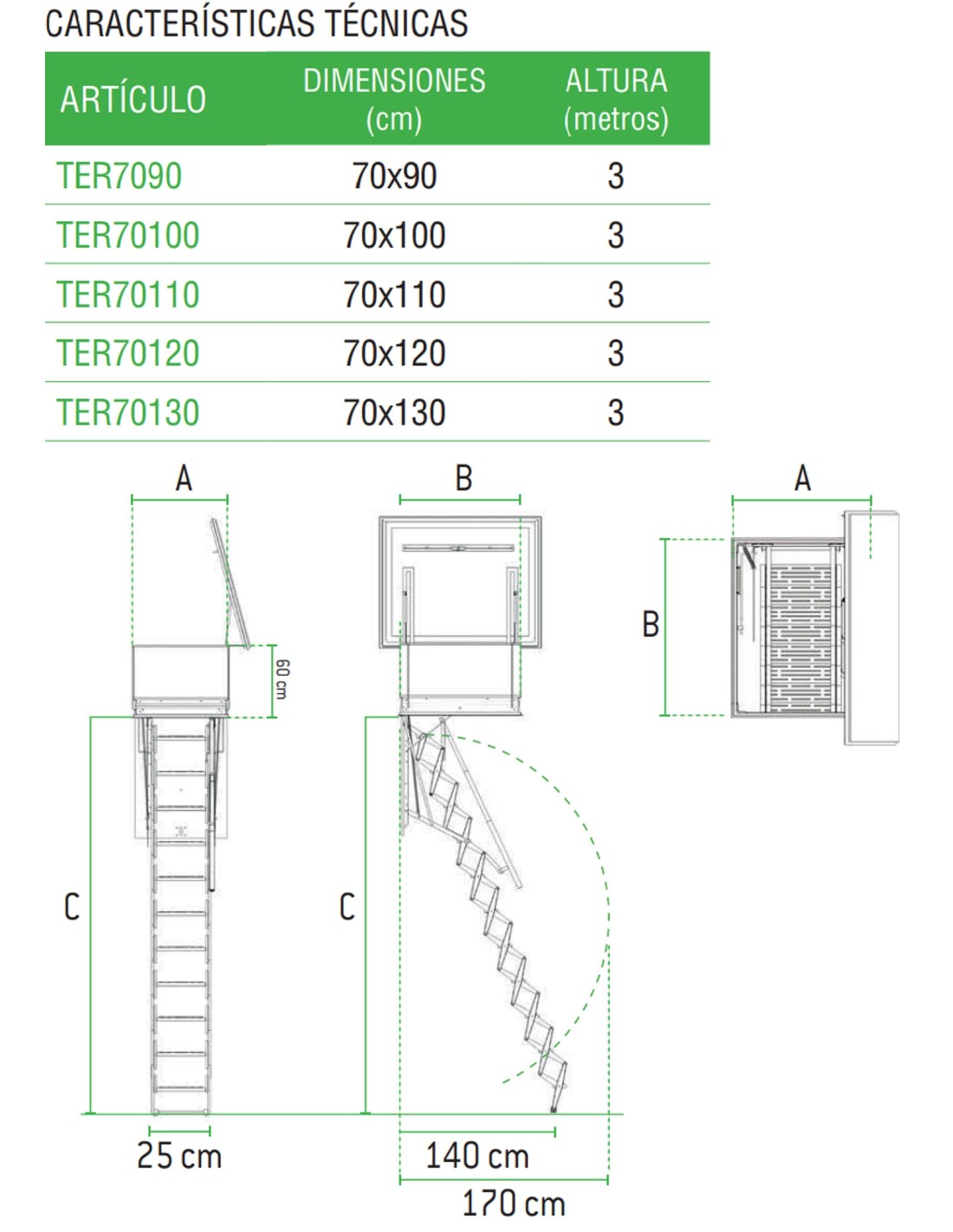 CARACTERÍSTICAS TÉCNICAS

| ARTÍCULO | DIMENSIONES (cm) | ALTURA (metros) |
|---|---|---|
| TER7090 | 70x90 | 3 |
| TER70100 | 70x100 | 3 |
| TER70110 | 70x110 | 3 |
| TER70120 | 70x120 | 3 |
| TER70130 | 70x130 | 3 |

A

60 cm

C

25 cm

B

C

140 cm

170 cm

A

B