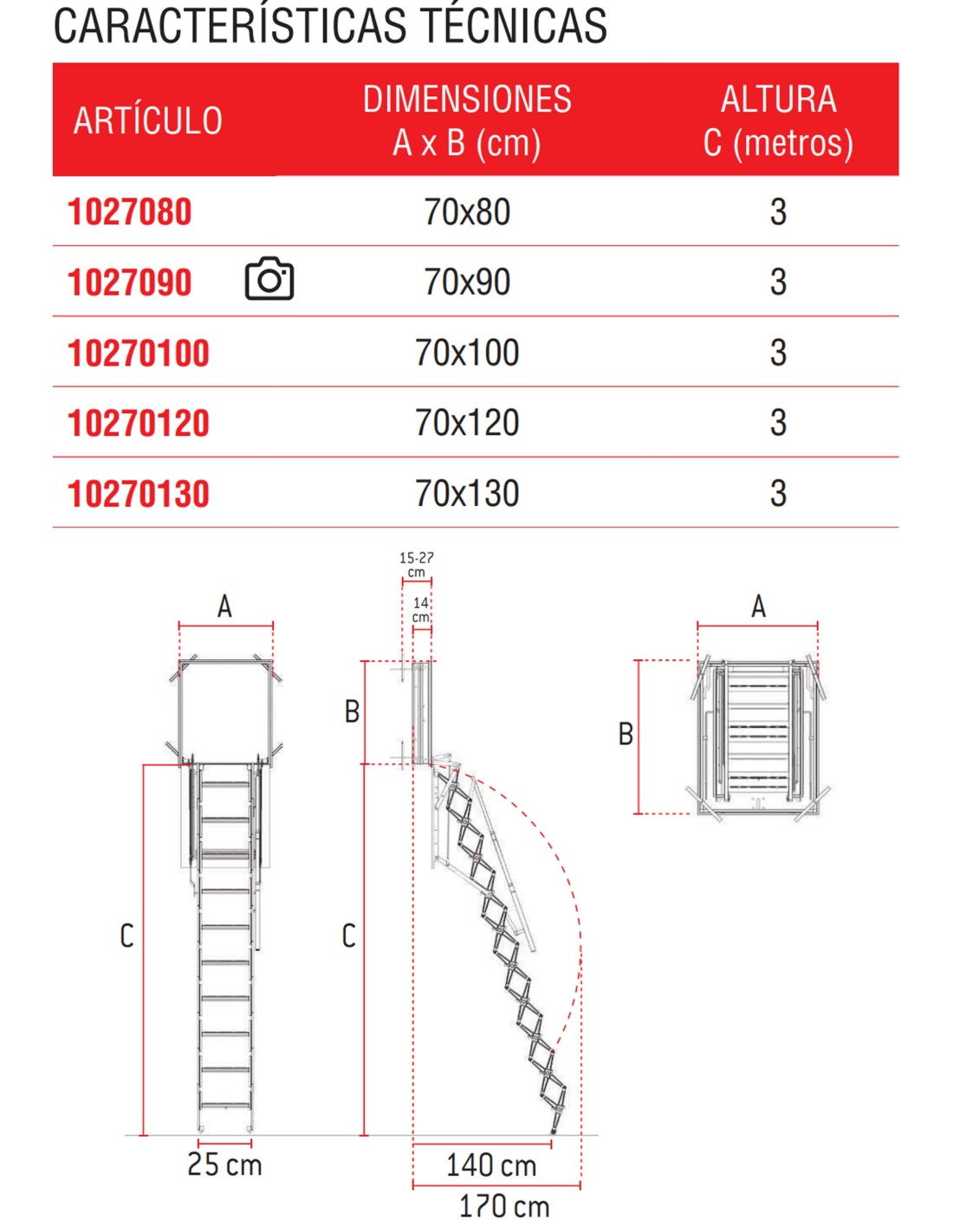 CARACTERÍSTICAS TÉCNICAS

| ARTÍCULO | DIMENSIONES A x B (cm) | ALTURA C (metros) |
|---|---|---|
| 1027080 | 70x80 | 3 |
| 1027090 | 70x90 | 3 |
| 10270100 | 70x100 | 3 |
| 10270120 | 70x120 | 3 |
| 10270130 | 70x130 | 3 |

A
C
25 cm

15-27 cm
14 cm
B
C
140 cm
170 cm

A
B