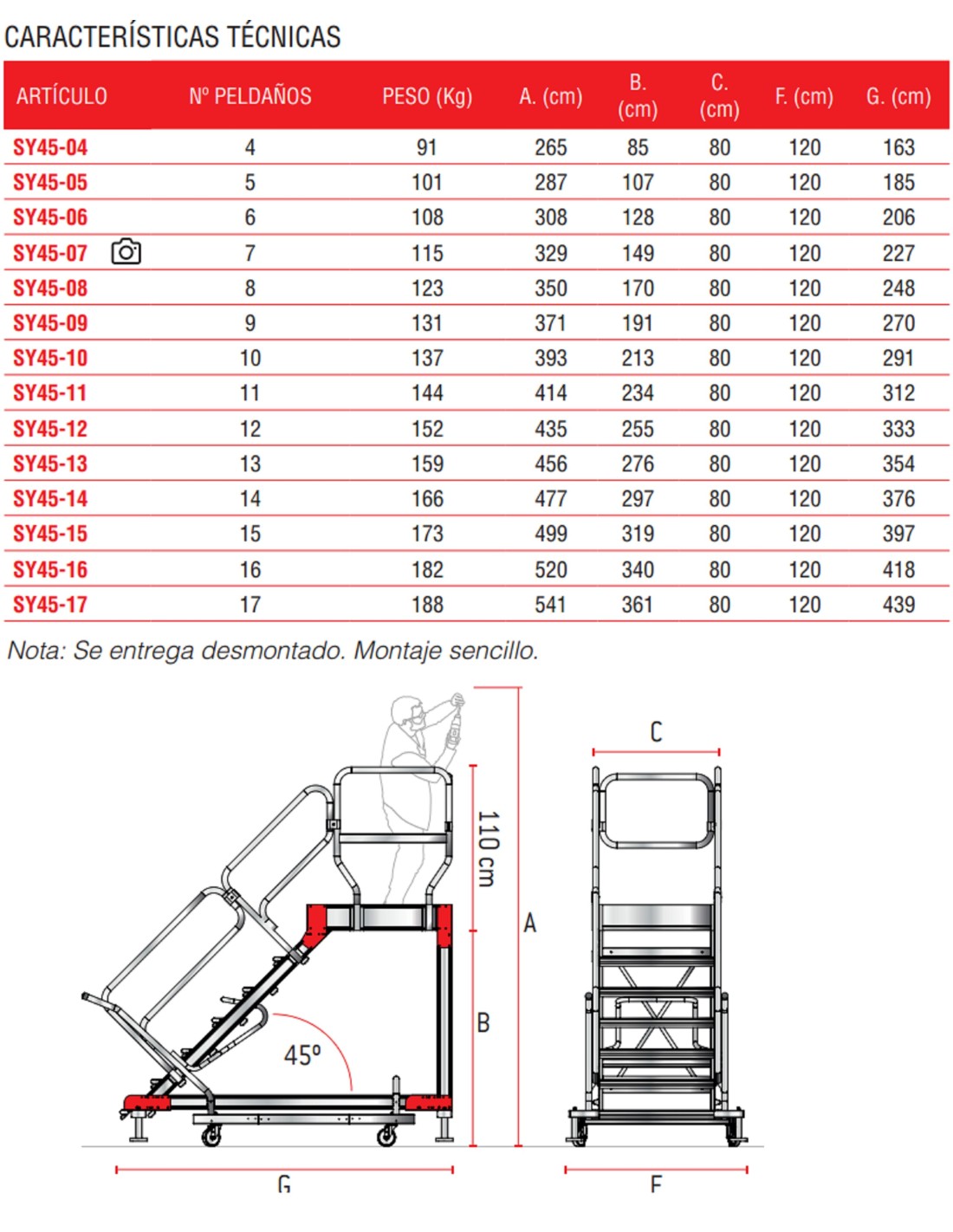 CARACTERÍSTICAS TÉCNICAS

| ARTÍCULO | Nº PELDAÑOS | PESO (Kg) | A. (cm) | B. (cm) | C. (cm) | F. (cm) | G. (cm) |
|---|---|---|---|---|---|---|---|
| SY45-04 | 4 | 91 | 265 | 85 | 80 | 120 | 163 |
| SY45-05 | 5 | 101 | 287 | 107 | 80 | 120 | 185 |
| SY45-06 | 6 | 108 | 308 | 128 | 80 | 120 | 206 |
| SY45-07 | 7 | 115 | 329 | 149 | 80 | 120 | 227 |
| SY45-08 | 8 | 123 | 350 | 170 | 80 | 120 | 248 |
| SY45-09 | 9 | 131 | 371 | 191 | 80 | 120 | 270 |
| SY45-10 | 10 | 137 | 393 | 213 | 80 | 120 | 291 |
| SY45-11 | 11 | 144 | 414 | 234 | 80 | 120 | 312 |
| SY45-12 | 12 | 152 | 435 | 255 | 80 | 120 | 333 |
| SY45-13 | 13 | 159 | 456 | 276 | 80 | 120 | 354 |
| SY45-14 | 14 | 166 | 477 | 297 | 80 | 120 | 376 |
| SY45-15 | 15 | 173 | 499 | 319 | 80 | 120 | 397 |
| SY45-16 | 16 | 182 | 520 | 340 | 80 | 120 | 418 |
| SY45-17 | 17 | 188 | 541 | 361 | 80 | 120 | 439 |

Nota: Se entrega desmontado. Montaje sencillo.

110 cm
A
B
45º
G
C
F