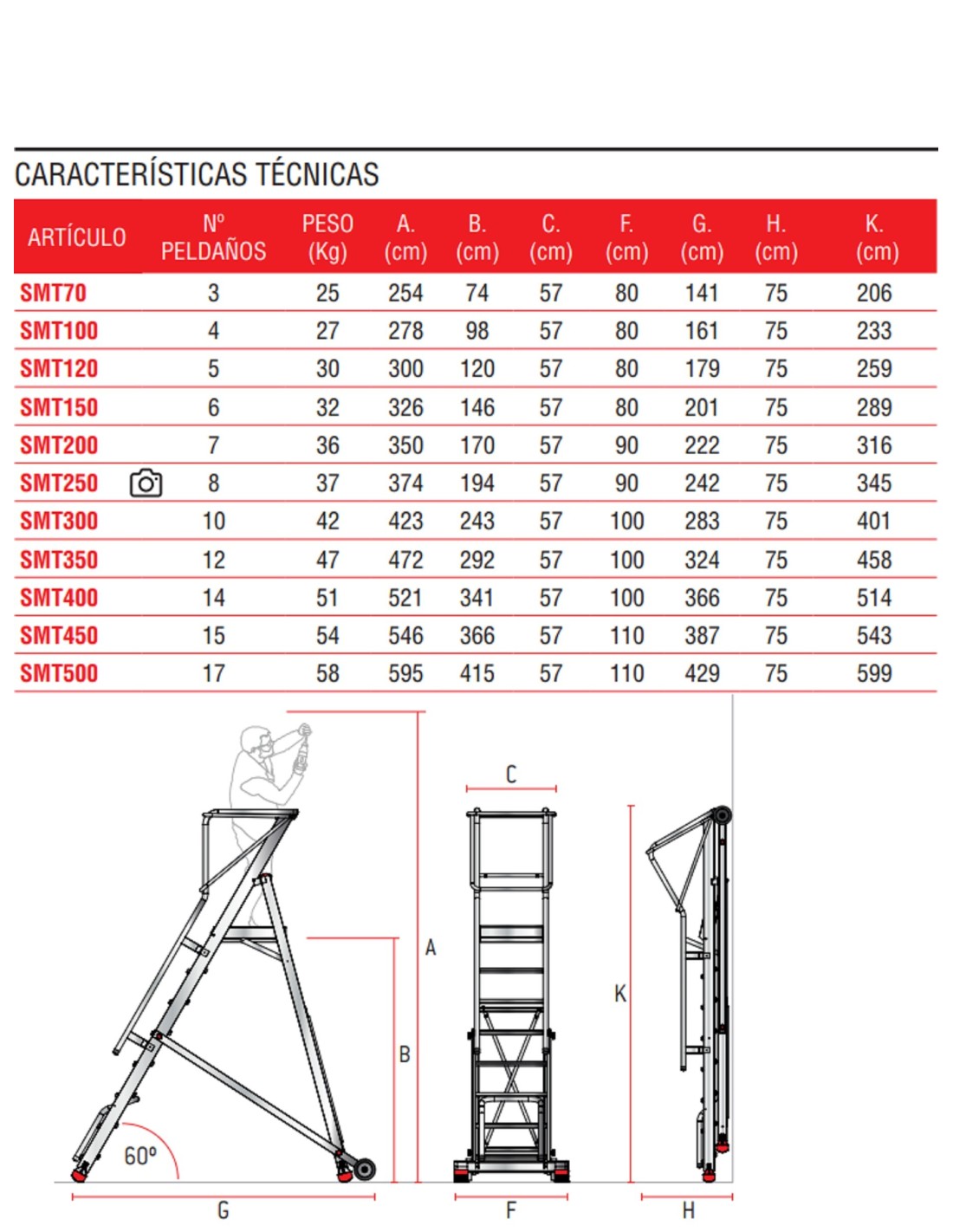 CARACTERÍSTICAS TÉCNICAS

| ARTÍCULO | Nº PELDAÑOS | PESO (Kg) | A. (cm) | B. (cm) | C. (cm) | F. (cm) | G. (cm) | H. (cm) | K. (cm) |
|---|---|---|---|---|---|---|---|---|---|
| SMT70 | 3 | 25 | 254 | 74 | 57 | 80 | 141 | 75 | 206 |
| SMT100 | 4 | 27 | 278 | 98 | 57 | 80 | 161 | 75 | 233 |
| SMT120 | 5 | 30 | 300 | 120 | 57 | 80 | 179 | 75 | 259 |
| SMT150 | 6 | 32 | 326 | 146 | 57 | 80 | 201 | 75 | 289 |
| SMT200 | 7 | 36 | 350 | 170 | 57 | 90 | 222 | 75 | 316 |
| SMT250 | 8 | 37 | 374 | 194 | 57 | 90 | 242 | 75 | 345 |
| SMT300 | 10 | 42 | 423 | 243 | 57 | 100 | 283 | 75 | 401 |
| SMT350 | 12 | 47 | 472 | 292 | 57 | 100 | 324 | 75 | 458 |
| SMT400 | 14 | 51 | 521 | 341 | 57 | 100 | 366 | 75 | 514 |
| SMT450 | 15 | 54 | 546 | 366 | 57 | 110 | 387 | 75 | 543 |
| SMT500 | 17 | 58 | 595 | 415 | 57 | 110 | 429 | 75 | 599 |

A
B
60º
G
C
F
K
H