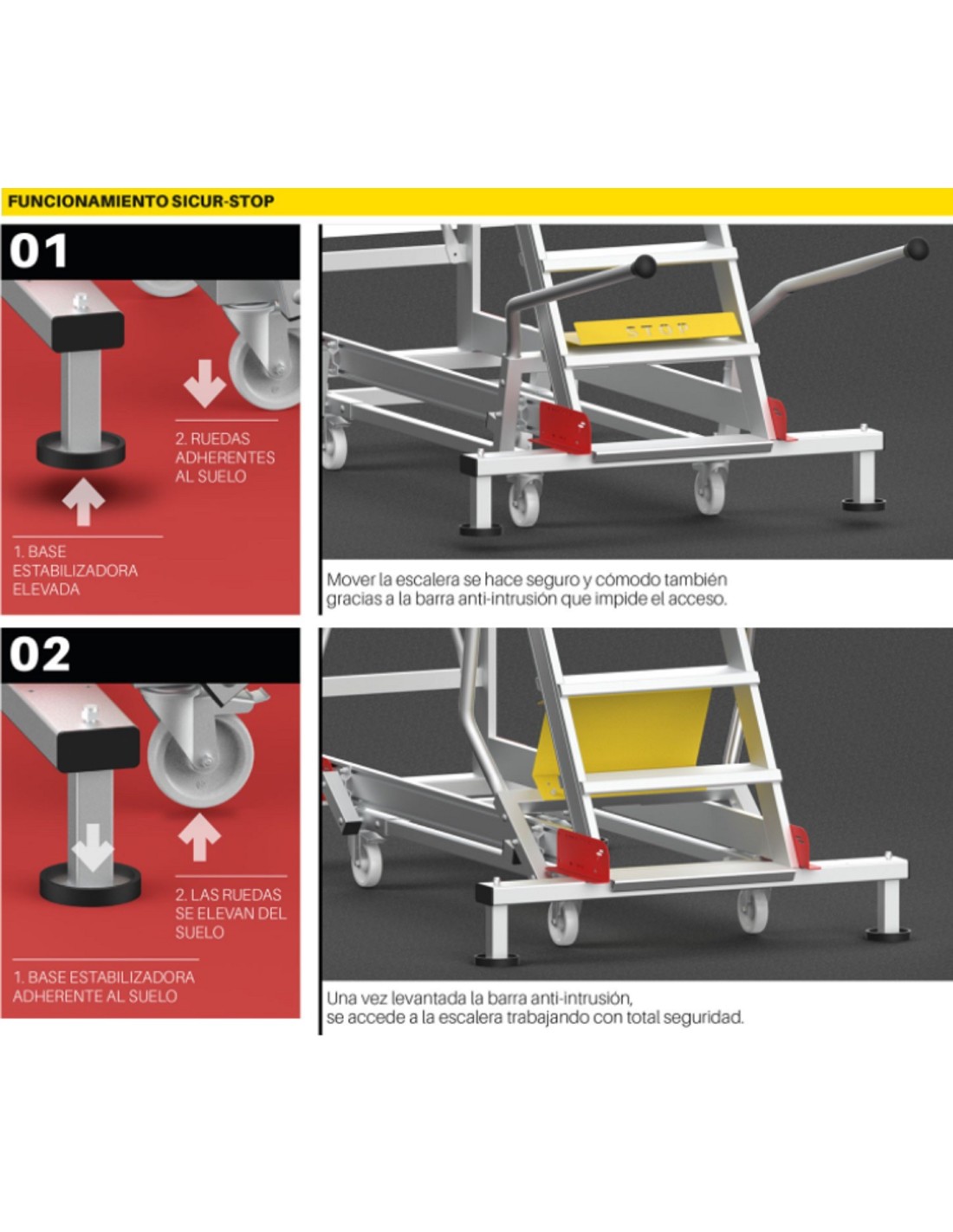 FUNCIONAMIENTO SICUR-STOP

01

2. RUEDAS ADHERENTES AL SUELO

1. BASE ESTABILIZADORA ELEVADA

STOP

Mover la escalera se hace seguro y cómodo también gracias a la barra anti-intrusión que impide el acceso.

02

2. LAS RUEDAS SE ELEVAN DEL SUELO

1. BASE ESTABILIZADORA ADHERENTE AL SUELO

Una vez levantada la barra anti-intrusión, se accede a la escalera trabajando con total seguridad.