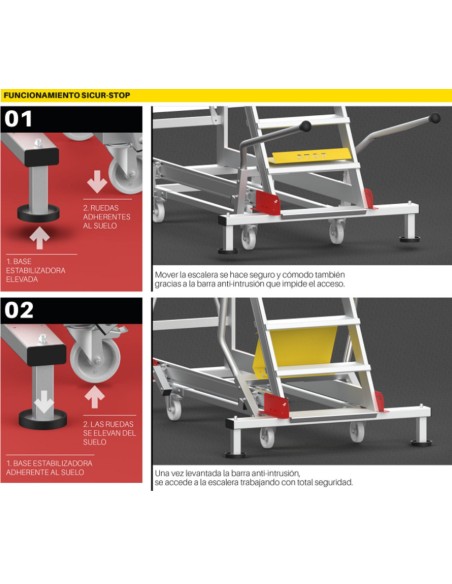 FUNCIONAMIENTO SICUR-STOP

01

2. RUEDAS ADHERENTES AL SUELO

1. BASE ESTABILIZADORA ELEVADA

Mover la escalera se hace seguro y cómodo también gracias a la barra anti-intrusión que impide el acceso.

02

2. LAS RUEDAS SE ELEVAN DEL SUELO

1. BASE ESTABILIZADORA ADHERENTE AL SUELO

Una vez levantada la barra anti-intrusión, se accede a la escalera trabajando con total seguridad.