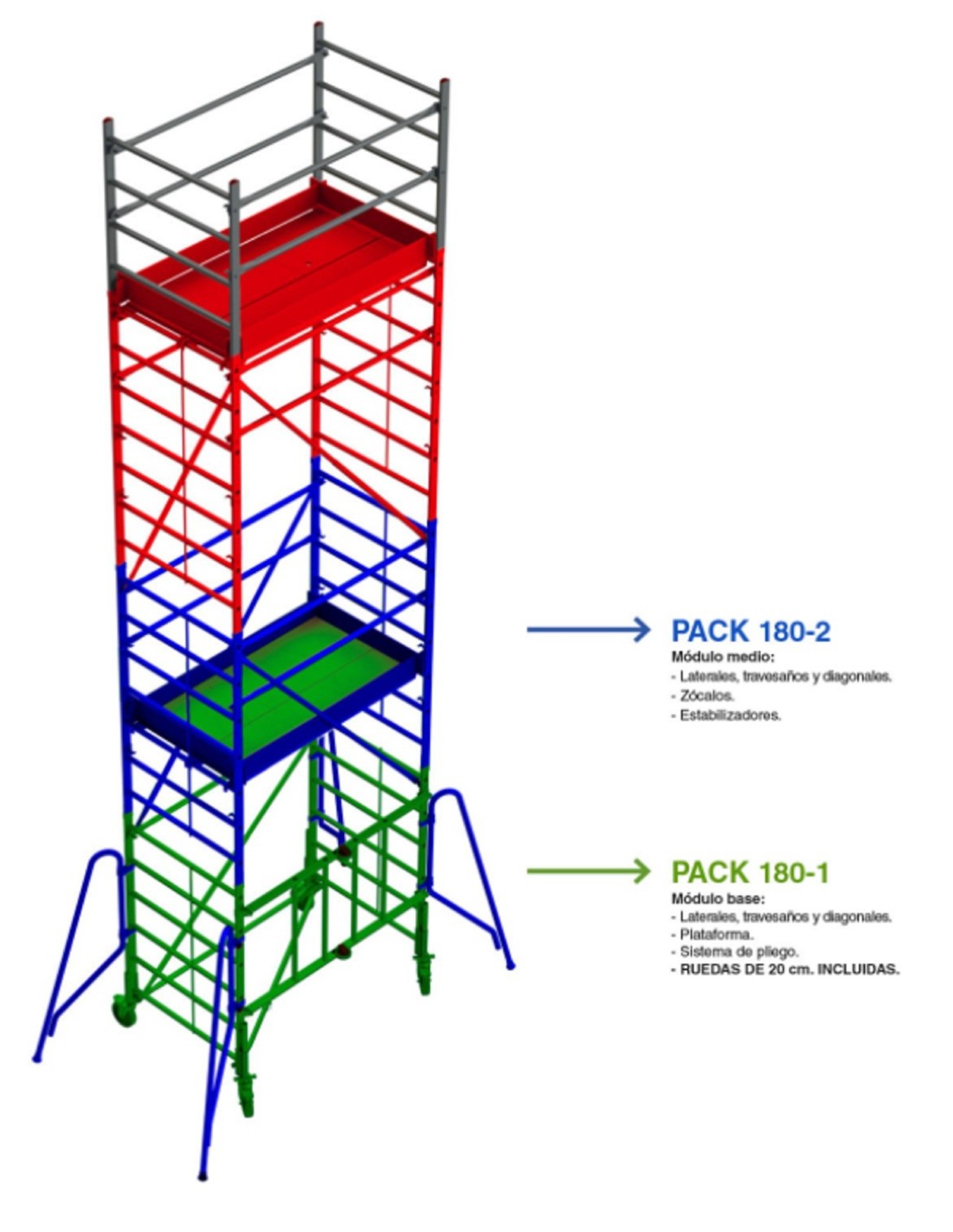 PACK 180-2
Módulo medio:
- Laterales, travesaños y diagonales.
- Zócalos.
- Estabilizadores.

PACK 180-1
Módulo base:
- Laterales, travesaños y diagonales.
- Plataforma.
- Sistema de pliego.
- RUEDAS DE 20 cm. INCLUIDAS.