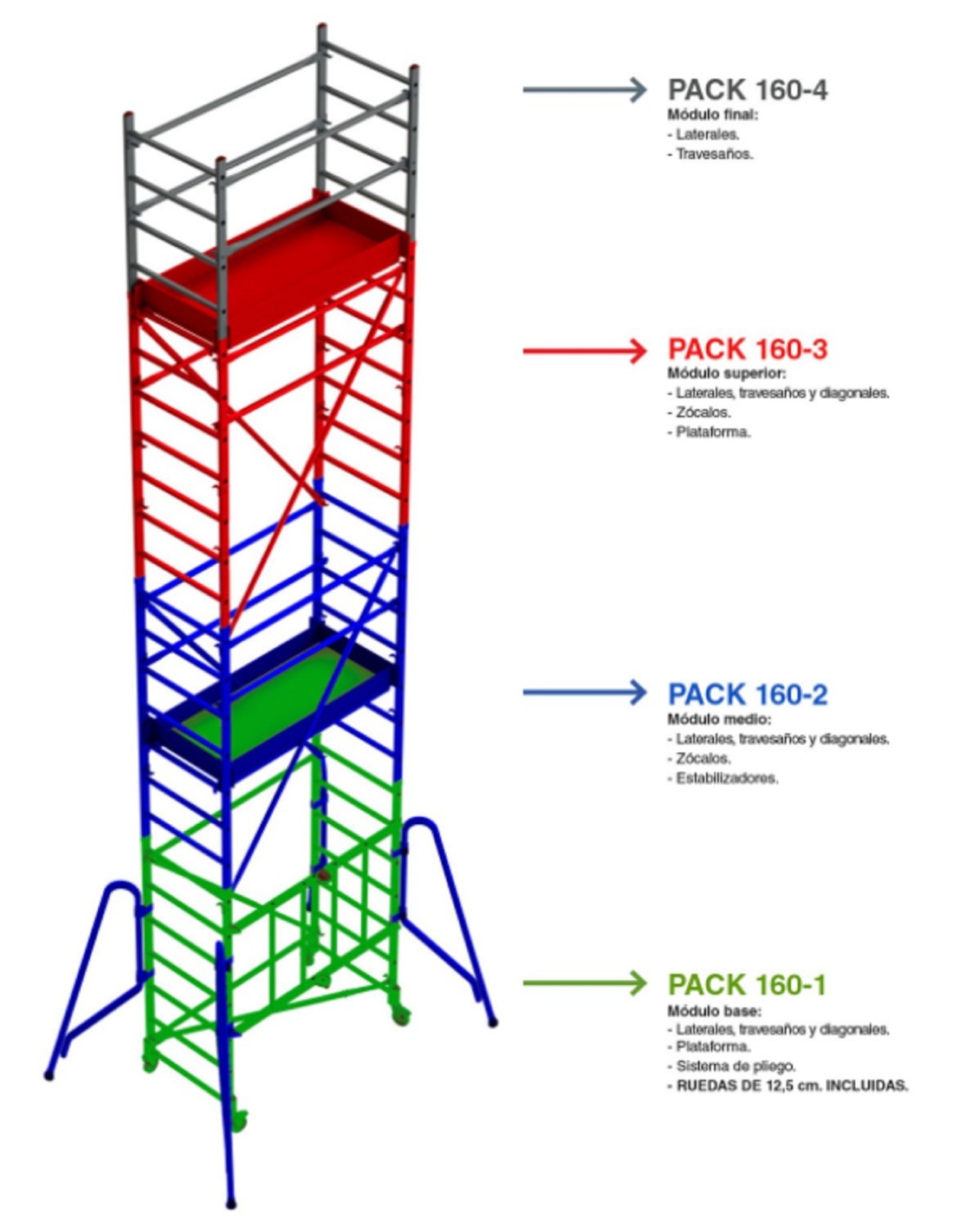 PACK 160-4
Módulo final:
- Laterales.
- Travesaños.

PACK 160-3
Módulo superior:
- Laterales, travesaños y diagonales.
- Zócalos.
- Plataforma.

PACK 160-2
Módulo medio:
- Laterales, travesaños y diagonales.
- Zócalos.
- Estabilizadores.

PACK 160-1
Módulo base:
- Laterales, travesaños y diagonales.
- Plataforma.
- Sistema de pliego.
- RUEDAS DE 12,5 cm. INCLUIDAS.