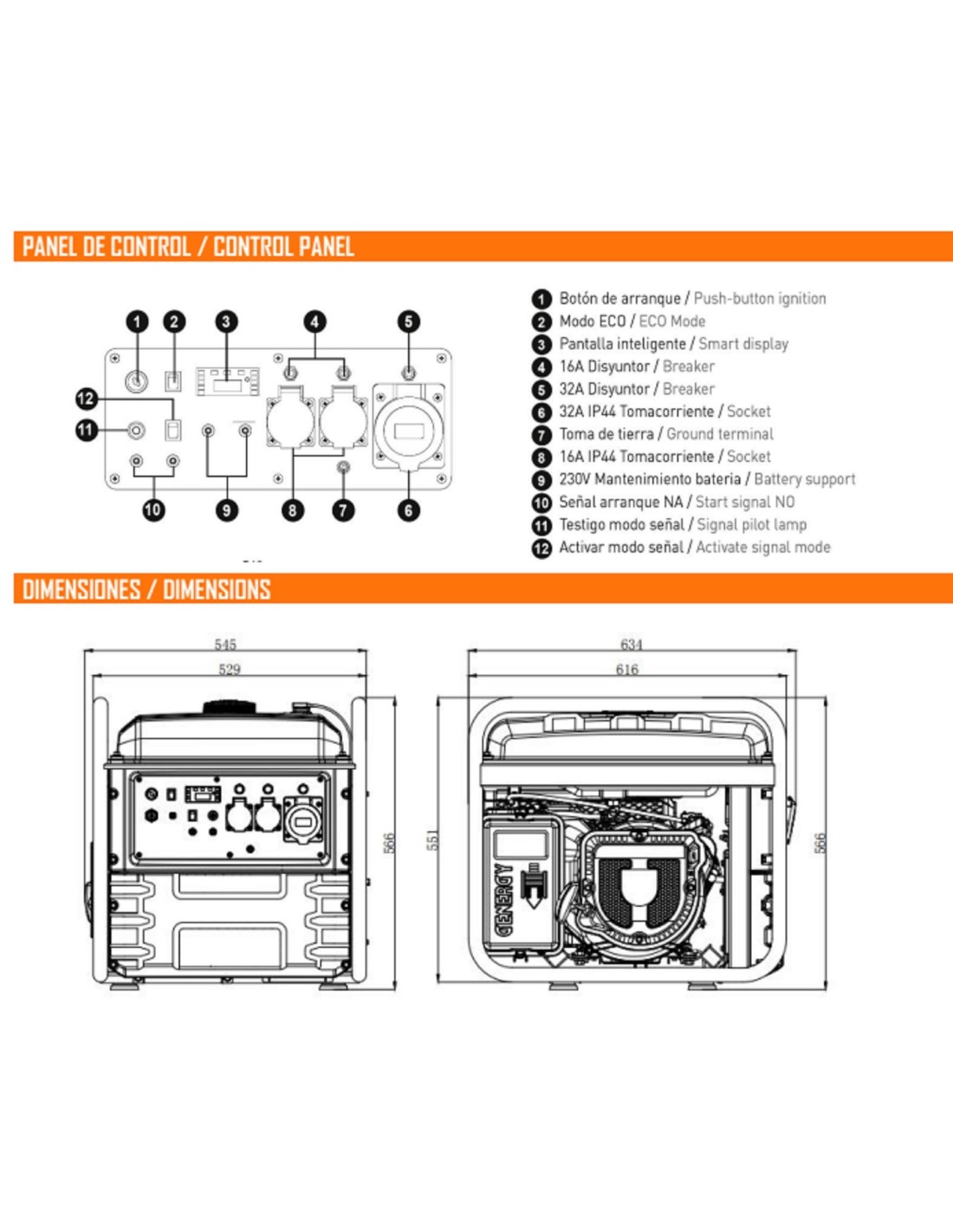 PANEL DE CONTROL / CONTROL PANEL

1 2 3 4 5 12 11 10 9 8 7 6

1 Botón de arranque / Push-button ignition
2 Modo ECO / ECO Mode
3 Pantalla inteligente / Smart display
4 16A Disyuntor / Breaker
5 32A Disyuntor / Breaker
6 32A IP44 Tomacorriente / Socket
7 Toma de tierra / Ground terminal
8 16A IP44 Tomacorriente / Socket
9 230V Mantenimiento bateria / Battery support
10 Señal arranque NA / Start signal NO
11 Testigo modo señal / Signal pilot lamp
12 Activar modo señal / Activate signal mode

DIMENSIONES / DIMENSIONS

545
529
566
634
616
551
566
GENERGY