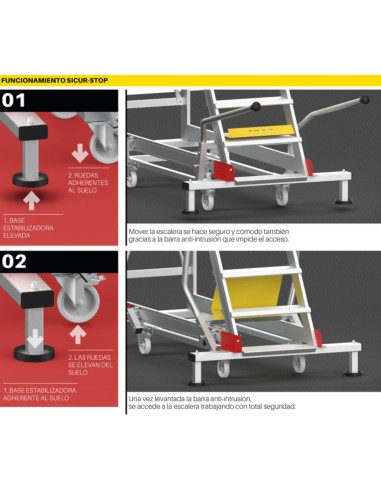 FUNCIONAMIENTO SICUR-STOP

01

2. RUEDAS ADHERENTES AL SUELO

1. BASE ESTABILIZADORA ELEVADA

Mover la escalera se hace seguro y cómodo también gracias a la barra anti-intrusión que impide el acceso.

02

2. LAS RUEDAS SE ELEVAN DEL SUELO

1. BASE ESTABILIZADORA ADHERENTE AL SUELO

Una vez levantada la barra anti-intrusión, se accede a la escalera trabajando con total seguridad.